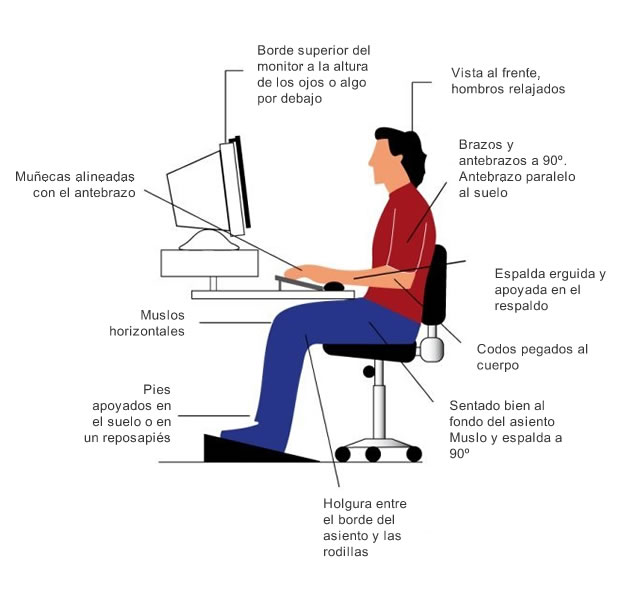 Borde superior del monitor a la altura de los ojos o algo por debajo

Vista al frente, hombros relajados

Brazos y antebrazos a 90º. Antebrazo paralelo al suelo

Muñecas alineadas con el antebrazo

Espalda erguida y apoyada en el respaldo

Muslos horizontales

Codos pegados al cuerpo

Pies apoyados en el suelo o en un reposapiés

Sentado bien al fondo del asiento Muslo y espalda a 90º

Holgura entre el borde del asiento y las rodillas